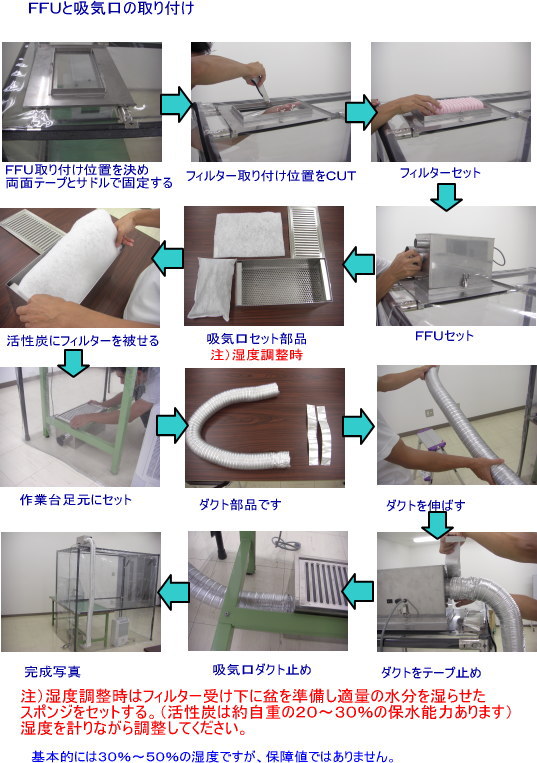 FFUと吸気口の取り付け

FFU取り付け位置を決め
両面テープとサドルで固定する

フィルター取り付け位置をCUT

フィルターセット

活性炭にフィルターを被せる

吸気口セット部品
注）湿度調整時

FFUセット

作業台足元にセット

ダクト部品です

ダクトを伸ばす

完成写真

吸気口ダクト止め

ダクトをテープ止め

注）湿度調整時はフィルター受け下に盆を準備し適量の水分を湿らせたスポンジをセットする。（活性炭は約自重の２０～３０%の保水能力あります）湿度を計りながら調整してください。

基本的には３０%～５０%の湿度ですが、保障値ではありません。