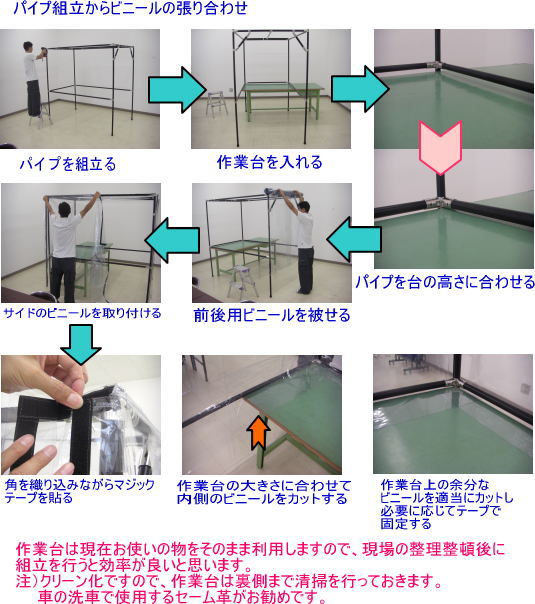 パイプ組立からビニールの張り合わせ

パイプを組立る

作業台を入れる

パイプを台の高さに合わせる

前後用ビニールを被せる

サイドのビニールを取り付ける

角を織り込みながらマジックテープを貼る

作業台の大きさに合わせて内側のビニールをカットする

作業台上の余分なビニールを適当にカットし必要に応じてテープで固定する

作業台は現在お使いの物をそのまま利用しますので、現場の整理整頓後に組立を行うと効率が良いと思います。
注）クリーン化ですので、作業台は裏側まで清掃を行っておきます。
車の洗車で使用するセーム革がお勧めです。